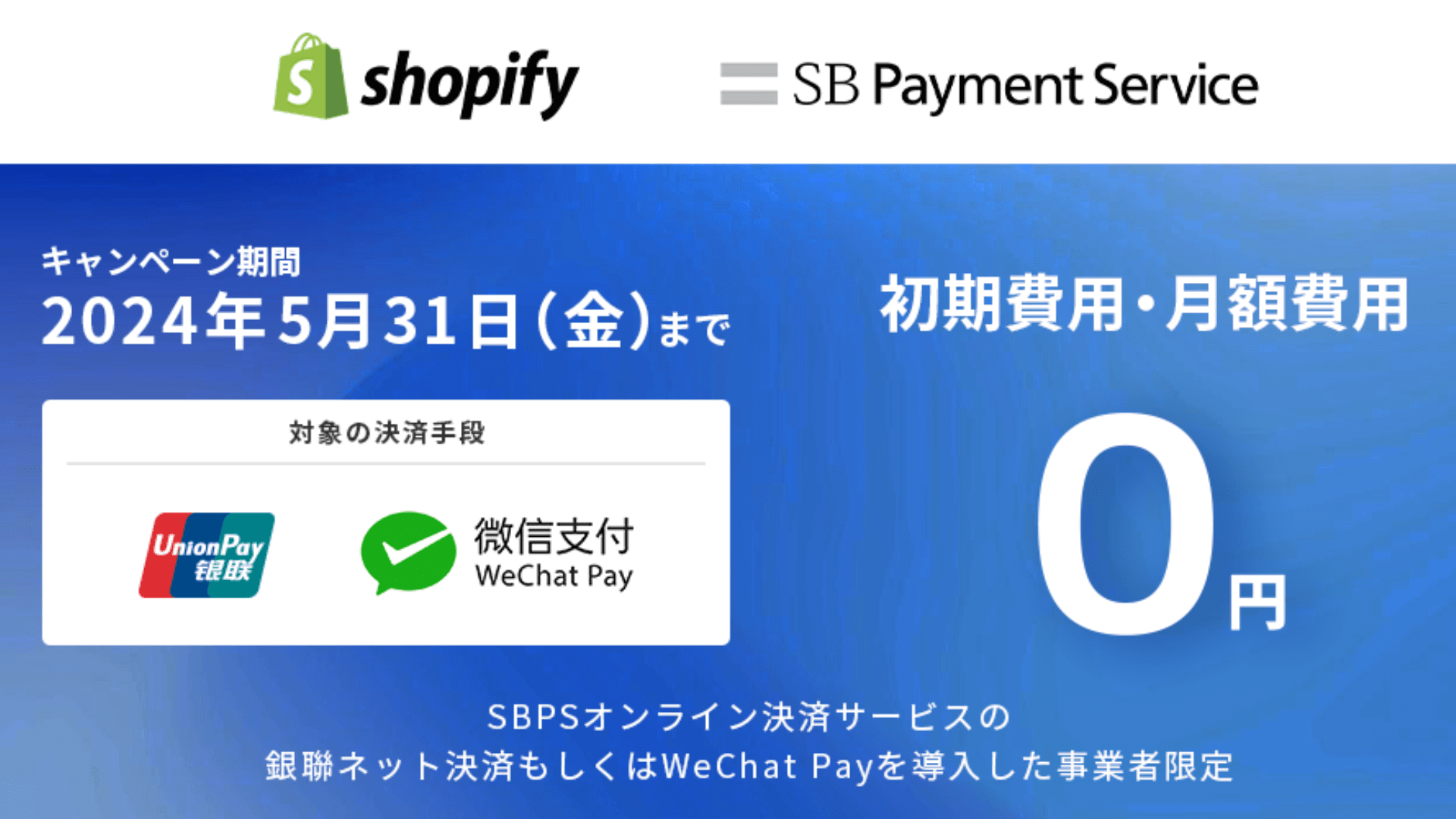 shopify

SB Payment Service

キャンペーン期間
2024年5月31日(金)まで

対象の決済手段

UnionPay
银联

微信支付
WeChat Pay

初期費用・月額費用

0円

SBPSオンライン決済サービスの
銀聯ネット決済もしくはWeChat Payを導入した事業者限定