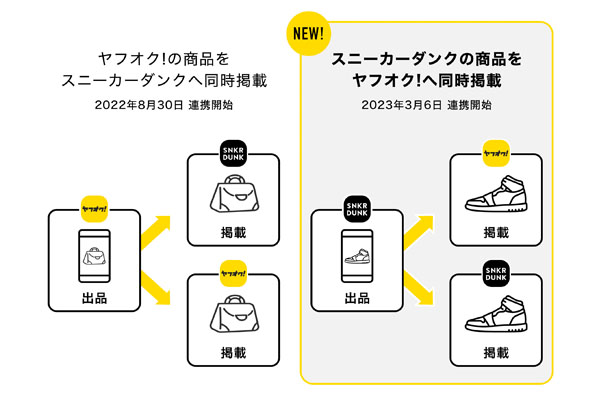 ヤフオク!の商品を
スニーカーダンクへ同時掲載
2022年8月30日 連携開始

ヤフオク!

出品

SNKR DUNK

掲載

ヤフオク!

掲載

NEW!

スニーカーダンクの商品を
ヤフオク!へ同時掲載
2023年3月6日 連携開始

SNKR DUNK

出品

ヤフオク!

掲載

SNKR DUNK

掲載