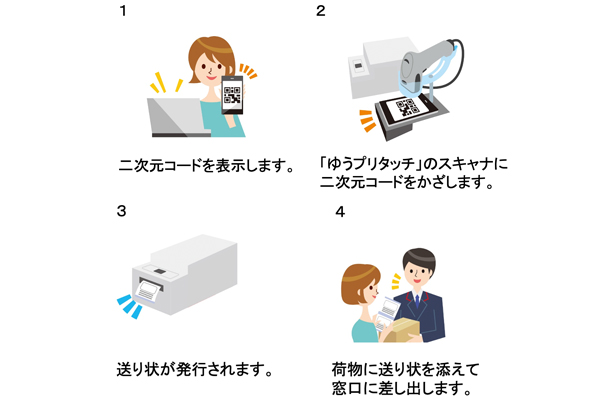 1

二次元コードを表示します。

2

「ゆうプリタッチ」のスキャナに二次元コードをかざします。

3

送り状が発行されます。

4

荷物に送り状を添えて窓口に差し出します。