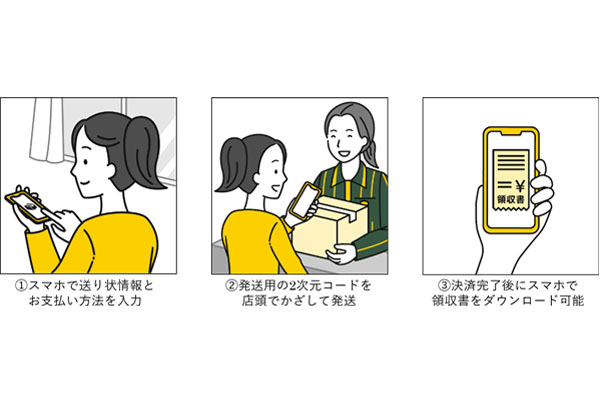 ①スマホで送り状情報とお支払い方法を入力

②発送用の2次元コードを店頭でかざして発送

¥
領収書

③決済完了後にスマホで領収書をダウンロード可能