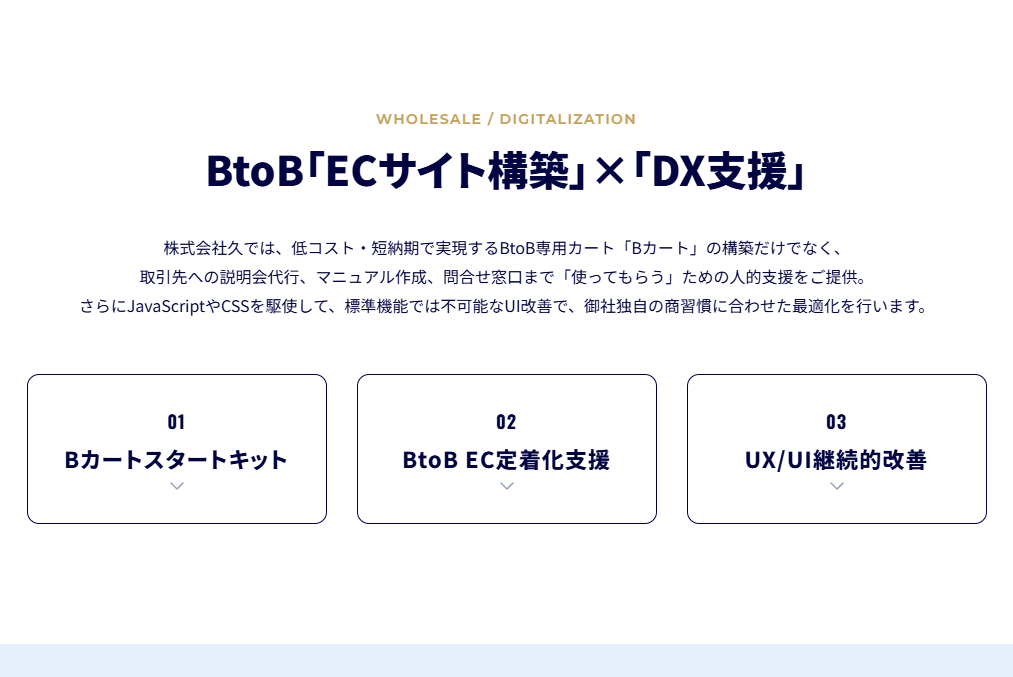 WHOLESALE / DIGITALIZATION

BtoB「ECサイト構築」×「DX支援」

株式会社久では、低コスト・短納期で実現するBtoB専用カート「Bカート」の構築だけでなく、
取引先への説明会代行、マニュアル作成、問合せ窓口まで「使ってもらう」ための人的支援をご提供。
さらにJavaScriptやCSSを駆使して、標準機能では不可能なUI改善で、御社独自の商習慣に合わせた最適化を行います。

01
Bカートスタートキット

02
BtoB EC定着化支援

03
UX/UI継続的改善